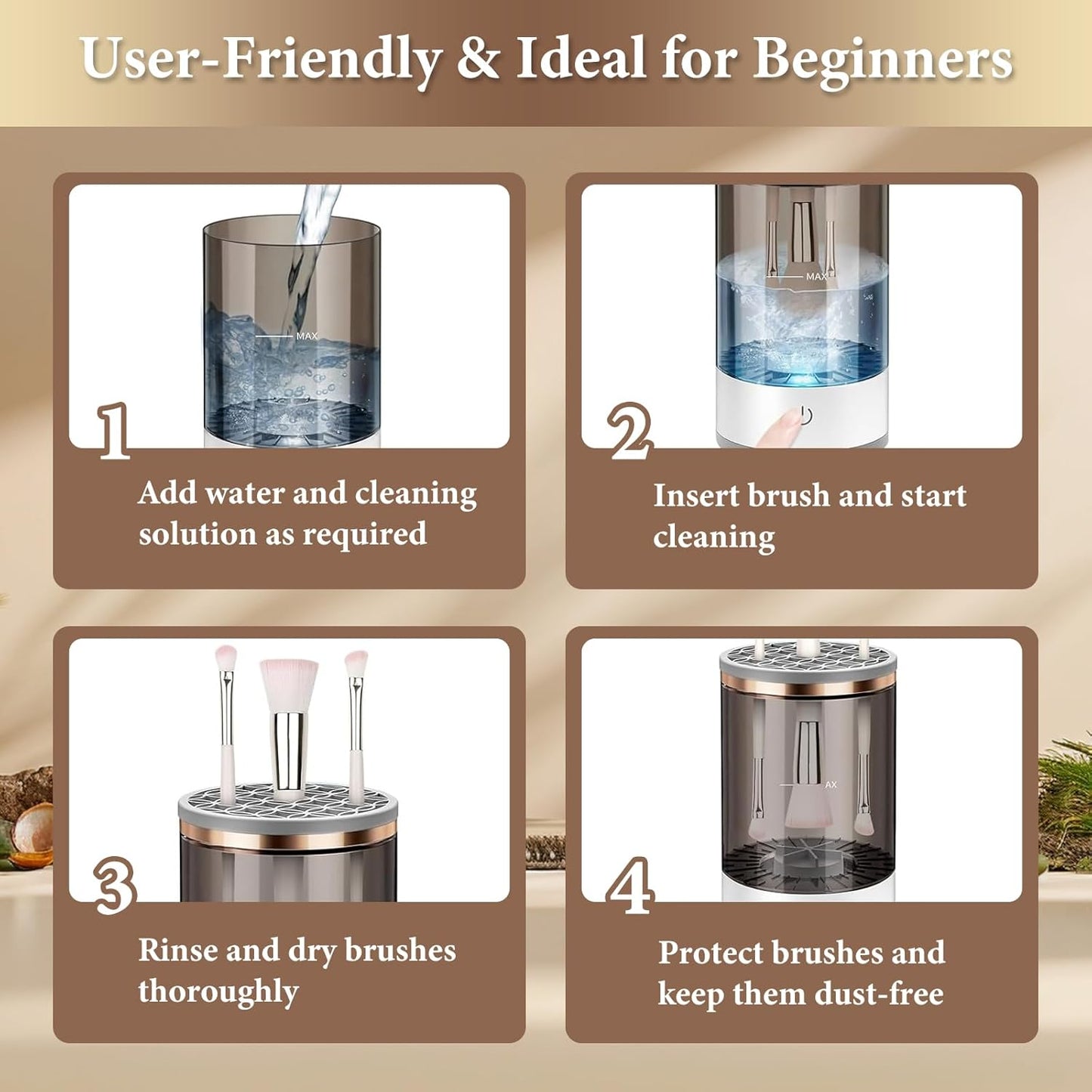 User-Friendly & Ideal for Beginners

MAX

1

Add water and cleaning solution as required

MAX

2

Insert brush and start cleaning

3

Rinse and dry brushes thoroughly

AX

4

Protect brushes and keep them dust-free